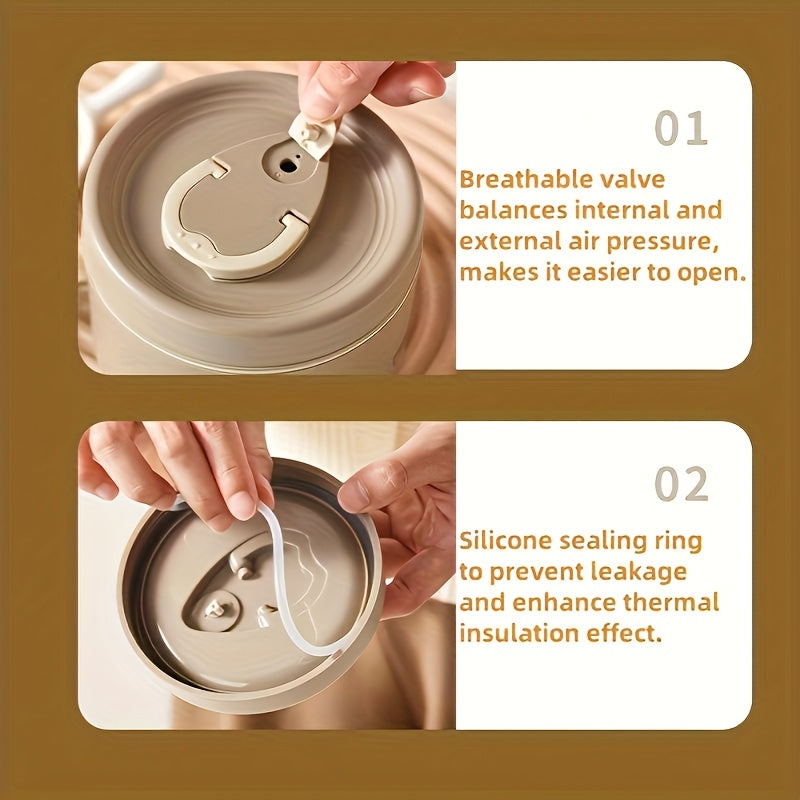 01

Breathable valve balances internal and external air pressure, makes it easier to open.

02

Silicone sealing ring to prevent leakage and enhance thermal insulation effect.